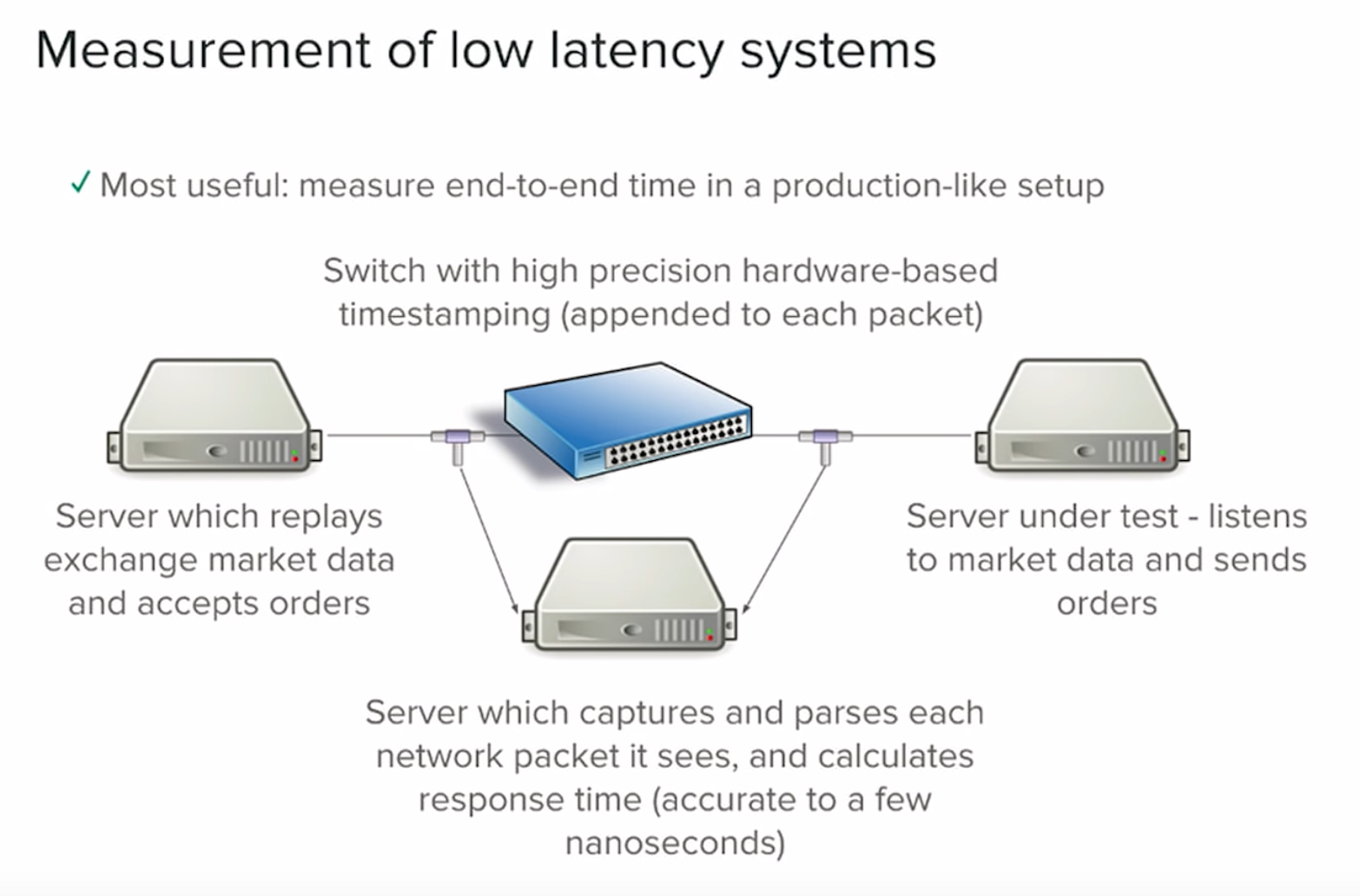 Measurement of low latency systems

✓ Most useful: measure end-to-end time in a production-like setup

Switch with high precision hardware-based timestamping (appended to each packet)

Server which replays exchange market data and accepts orders

Server under test - listens to market data and sends orders

Server which captures and parses each network packet it sees, and calculates response time (accurate to a few nanoseconds)