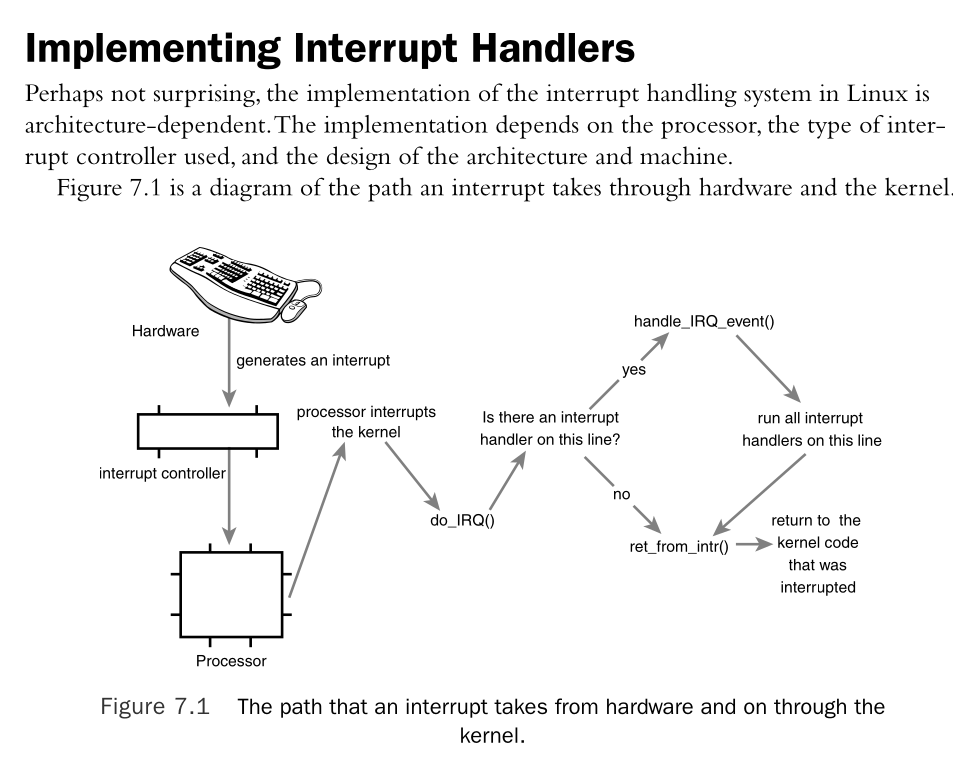 Implementing Interrupt Handlers

Perhaps not surprising, the implementation of the interrupt handling system in Linux is architecture-dependent. The implementation depends on the processor, the type of interrupt controller used, and the design of the architecture and machine.

Figure 7.1 is a diagram of the path an interrupt takes through hardware and the kernel.

Hardware

generates an interrupt

interrupt controller

Processor

processor interrupts the kernel

do_IRQ()

Is there an interrupt handler on this line?

yes

handle_IRQ_event()

run all interrupt handlers on this line

no

ret_from_intr()

return to the kernel code that was interrupted

Figure 7.1 The path that an interrupt takes from hardware and on through the kernel.